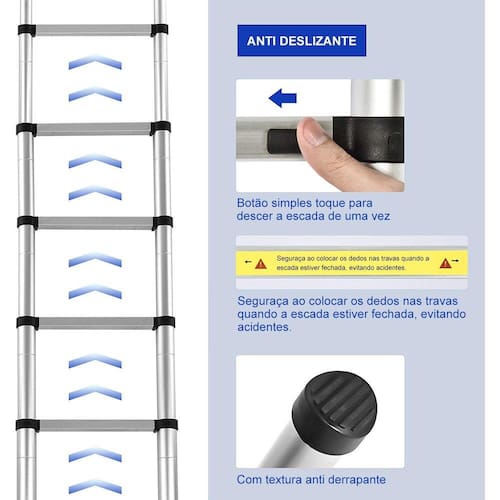 ANTI DESLIZANTE

Botão simples toque para descer a escada de uma vez

Seguraça ao colocar os dedos nas travas quando a escada estiver fechada, evitando acidentes.

Seguraça ao colocar os dedos nas travas quando a escada estiver fechada, evitando acidentes.

Com textura anti derrapante