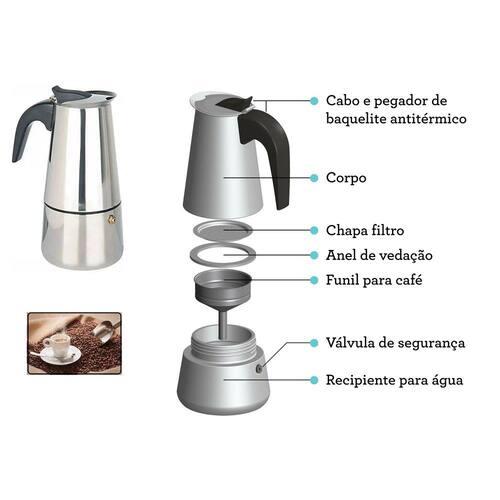 Cabo e pegador de baquelite antitérmico

Corpo

Chapa filtro

Anel de vedação

Funil para café

Válvula de segurança

Recipiente para água