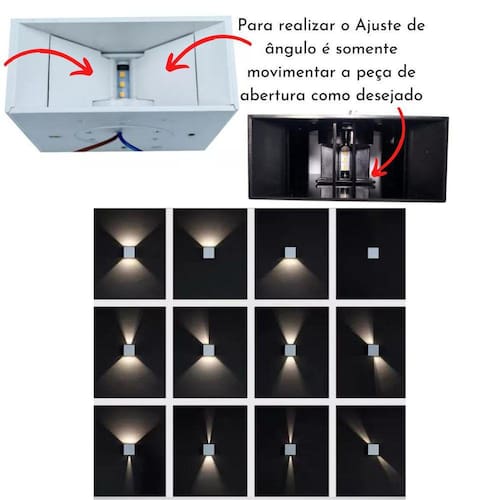 Para realizar o Ajuste de ângulo é somente movimentar a peça de abertura como desejado