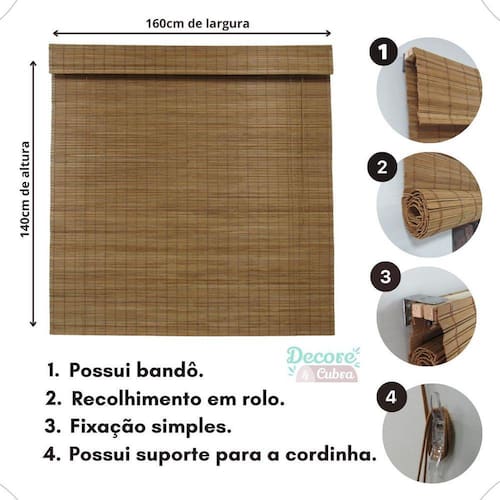 160cm de largura

140cm de altura

1

2

3

4

Decore & Cubra

1. Possui bandô.
2. Recolhimento em rolo.
3. Fixação simples.
4. Possui suporte para a cordinha.