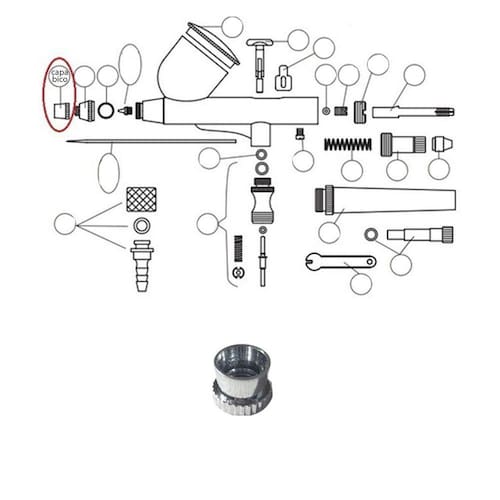 capa bico