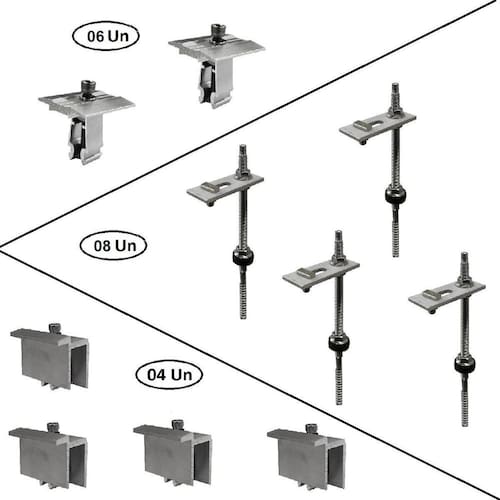 06 Un

08 Un

04 Un