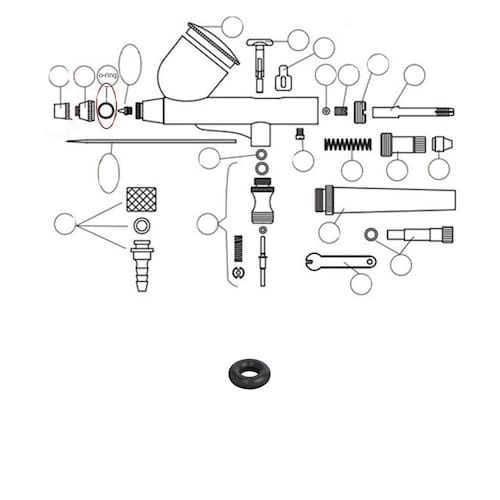 o-ring