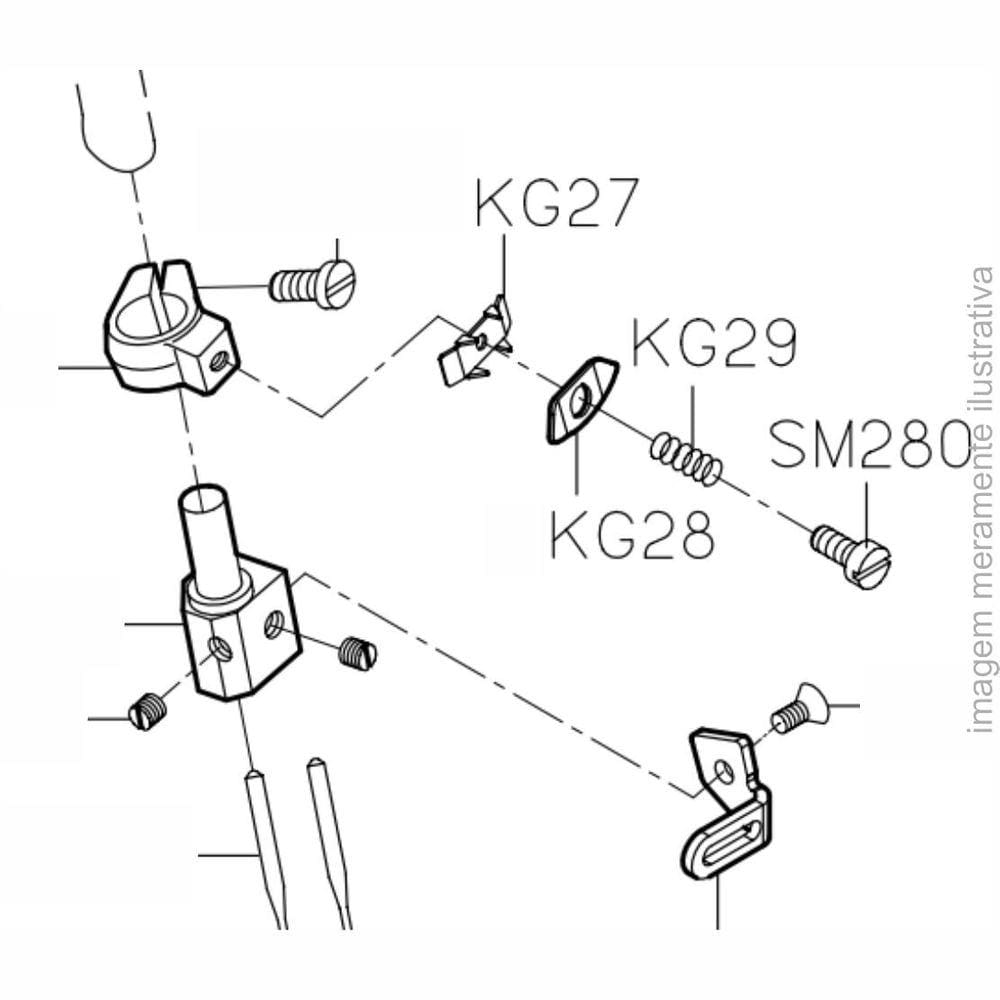 KG27

KG29

SM280

KG28

imagem meramente ilustrativa