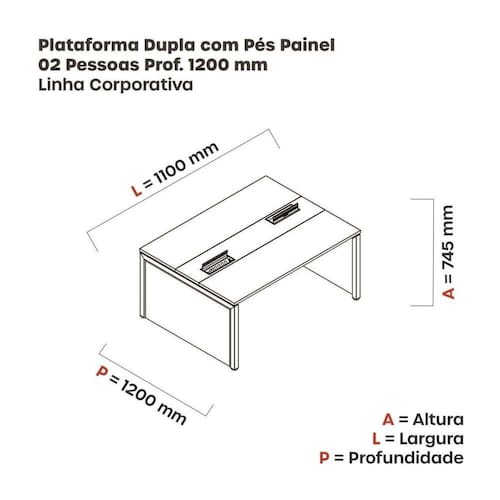 Plataforma Dupla com Pés Painel
02 Pessoas Prof. 1200 mm
Linha Corporativa

L = 1100 mm

A = 745 mm

P = 1200 mm

A = Altura
L = Largura
P = Profundidade