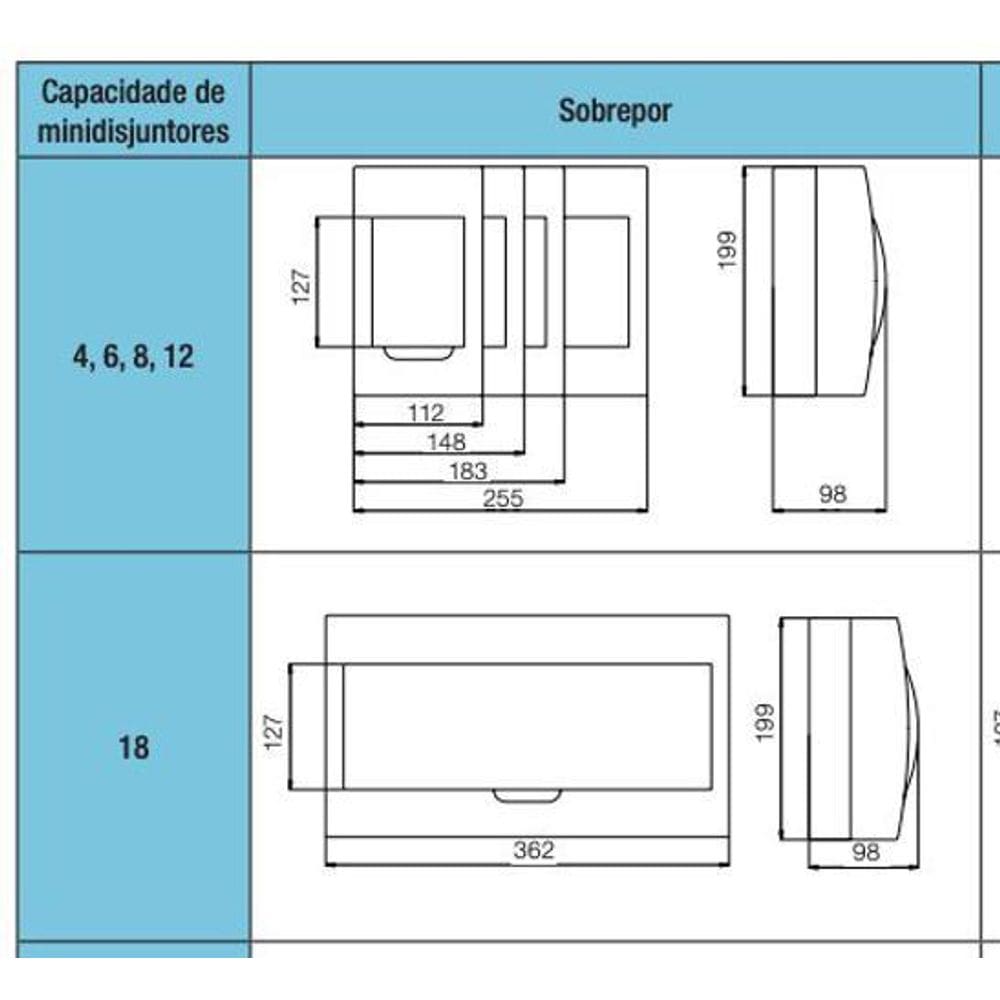 | Capacidade de minidisjuntores | Sobrepor |
|---|---|
| 4, 6, 8, 12 | 127 112 148 183 255 199 98 |
| 18 | 127 362 199 98 |