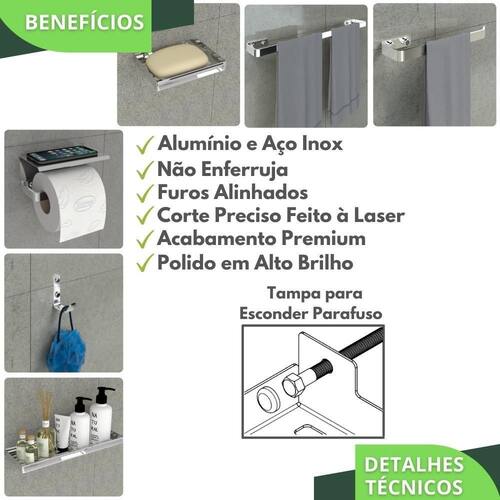 BENEFÍCIOS

✓ Alumínio e Aço Inox
✓ Não Enferruja
✓ Furos Alinhados
✓ Corte Preciso Feito à Laser
✓ Acabamento Premium
✓ Polido em Alto Brilho

Tampa para Esconder Parafuso

DETALHES TÉCNICOS