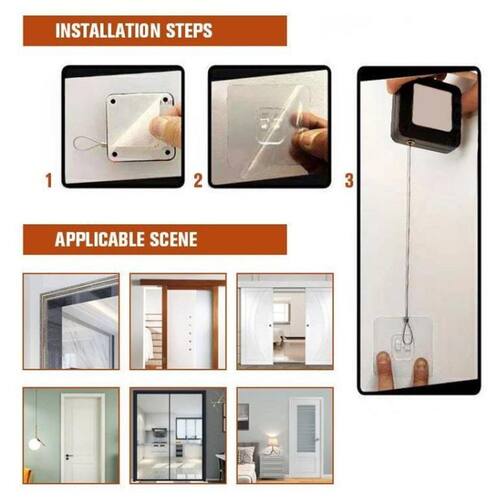 INSTALLATION STEPS

1

2

3

APPLICABLE SCENE