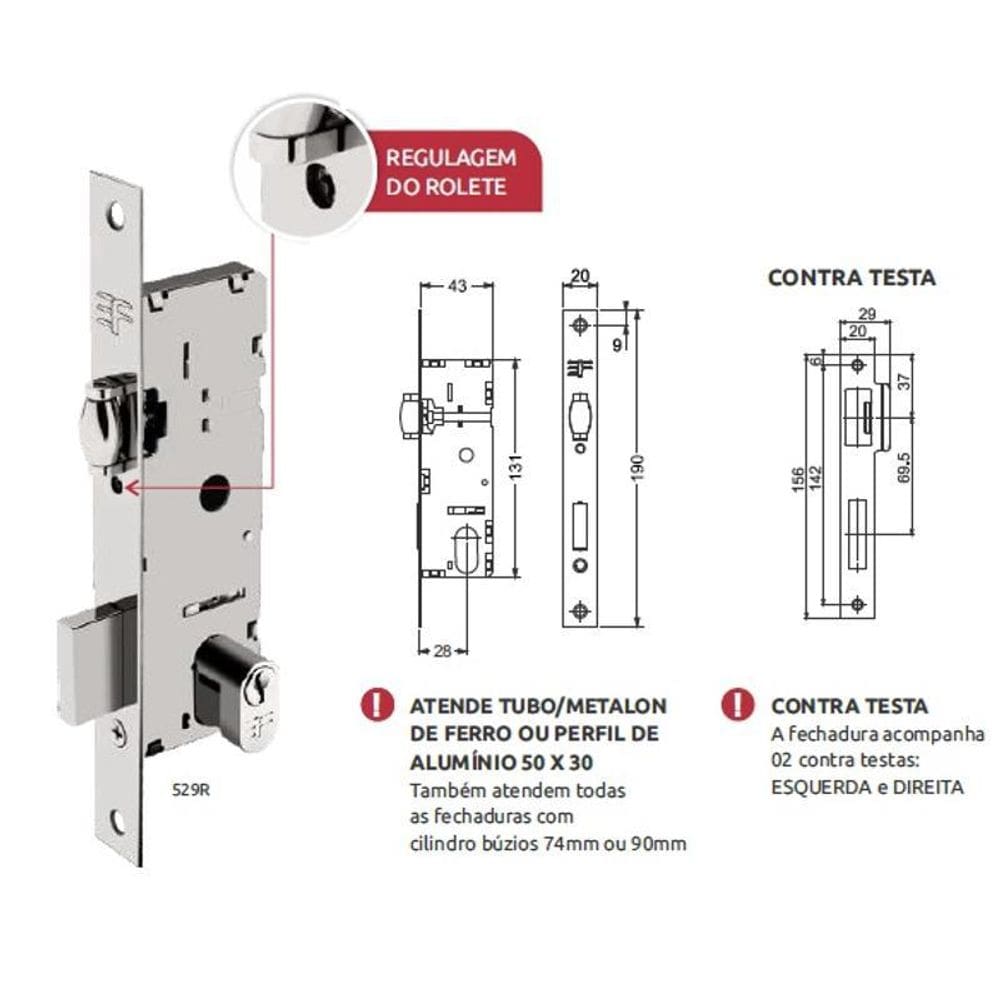 REGULAGEM DO ROLETE

529R

43

131

28

20

9

190

CONTRA TESTA

29

20

6

37

156

142

69.5

ATENDE TUBO/METALON DE FERRO OU PERFIL DE ALUMÍNIO 50 X 30
Também atendem todas as fechaduras com cilindro búzios 74mm ou 90mm

CONTRA TESTA
A fechadura acompanha 02 contra testas: ESQUERDA e DIREITA