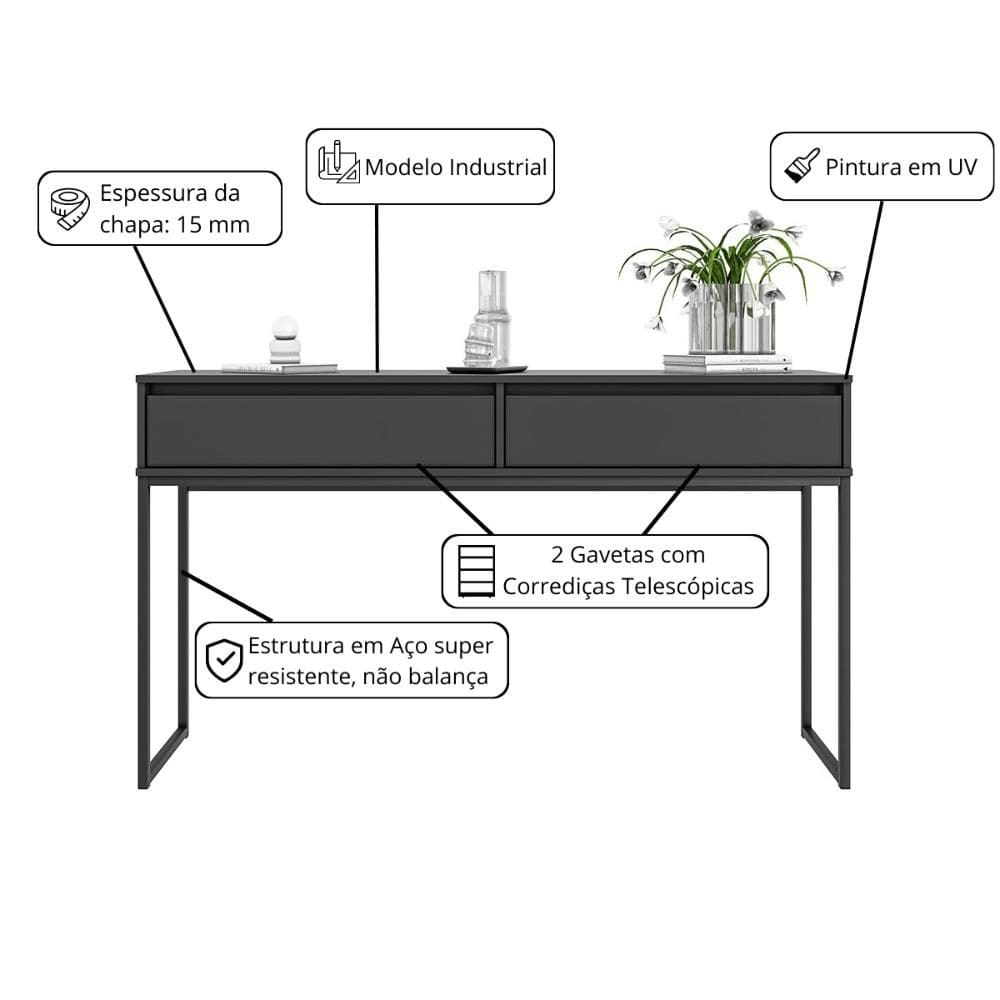 Espessura da chapa: 15 mm

Modelo Industrial

Pintura em UV

2 Gavetas com Corrediças Telescópicas

Estrutura em Aço super resistente, não balança