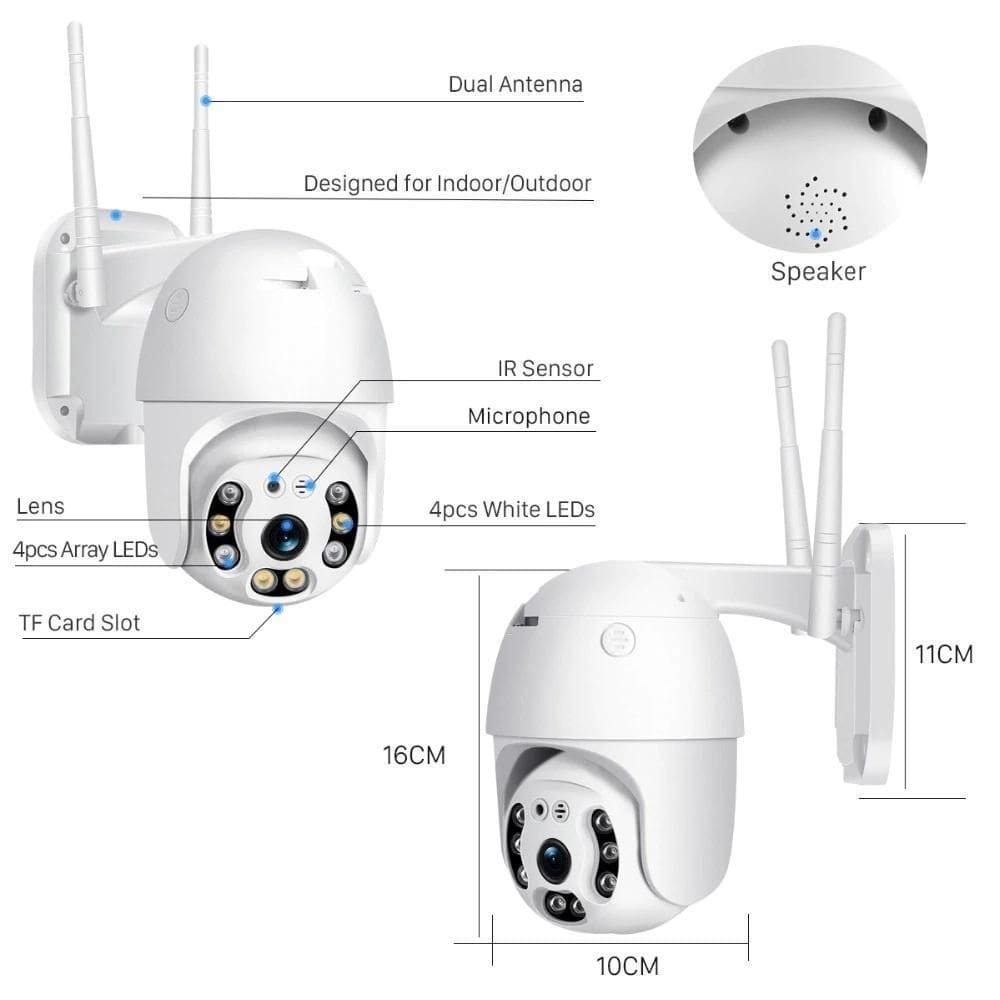 Dual Antenna

Designed for Indoor/Outdoor

Speaker

IR Sensor

Microphone

Lens

4pcs White LEDs

4pcs Array LEDs

TF Card Slot

11CM

16CM

10CM