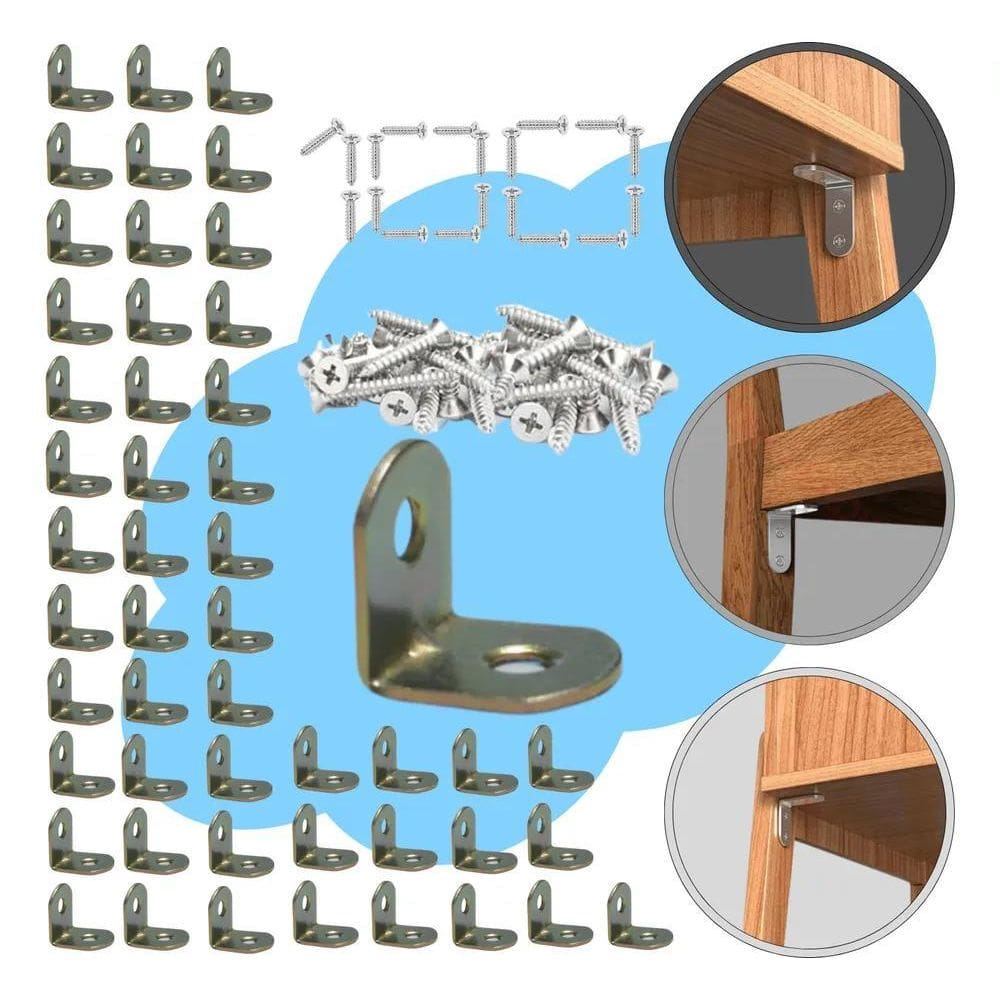 100