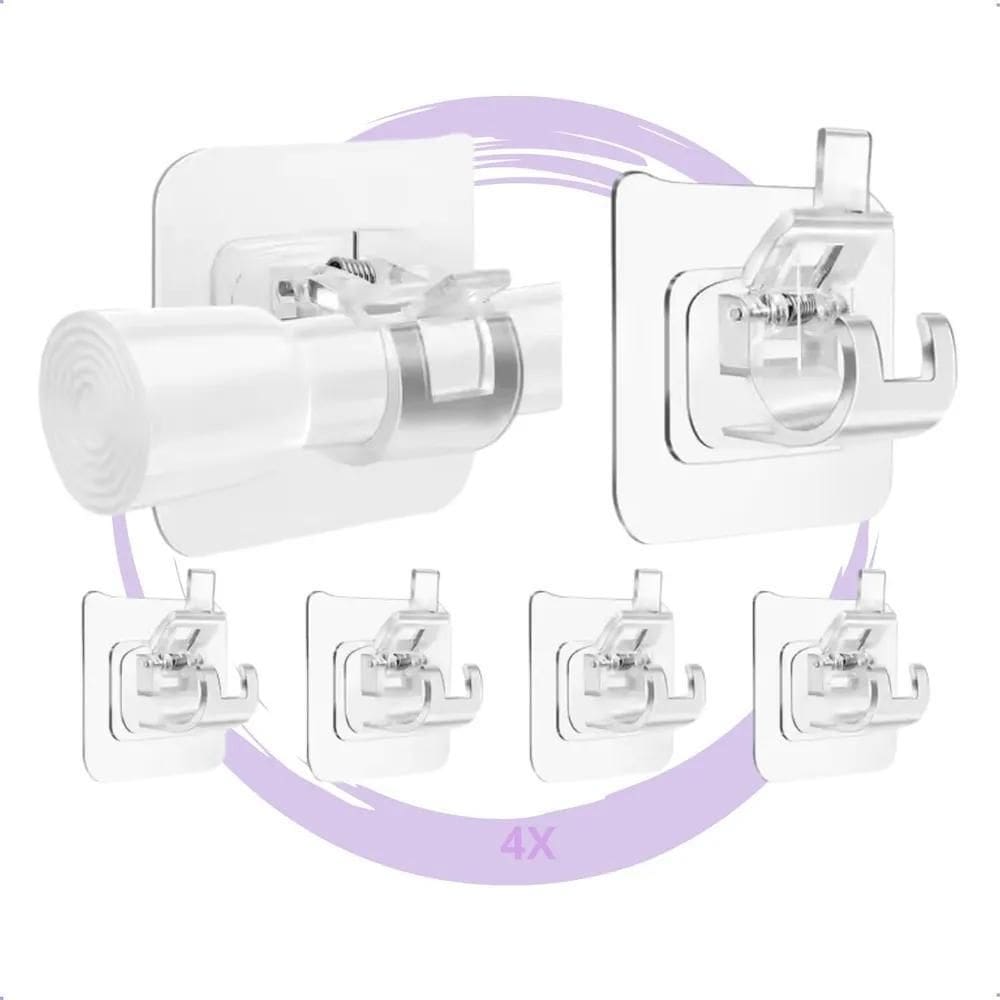 4X