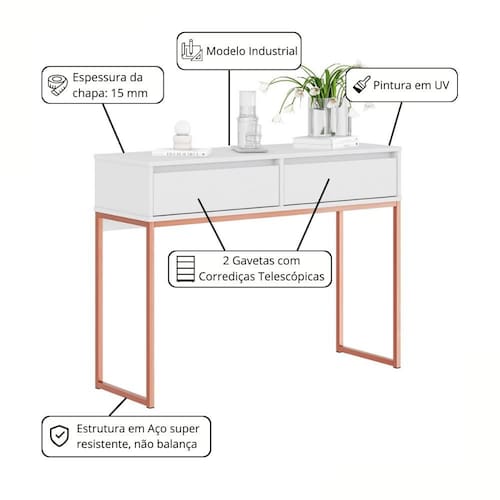 Modelo Industrial

Espessura da chapa: 15 mm

Pintura em UV

2 Gavetas com Corrediças Telescópicas

Estrutura em Aço super resistente, não balança