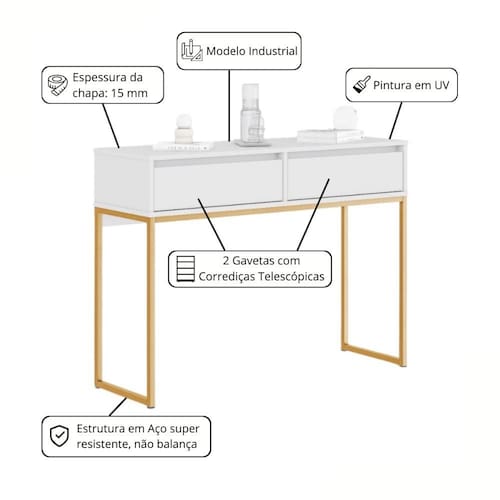 Modelo Industrial

Espessura da chapa: 15 mm

Pintura em UV

2 Gavetas com Corrediças Telescópicas

Estrutura em Aço super resistente, não balança