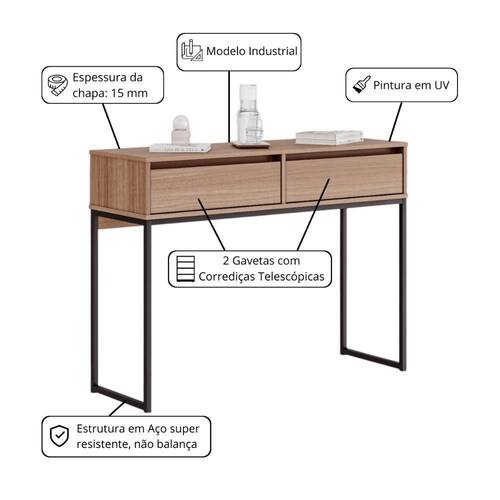 Modelo Industrial

Espessura da chapa: 15 mm

Pintura em UV

2 Gavetas com Corrediças Telescópicas

Estrutura em Aço super resistente, não balança