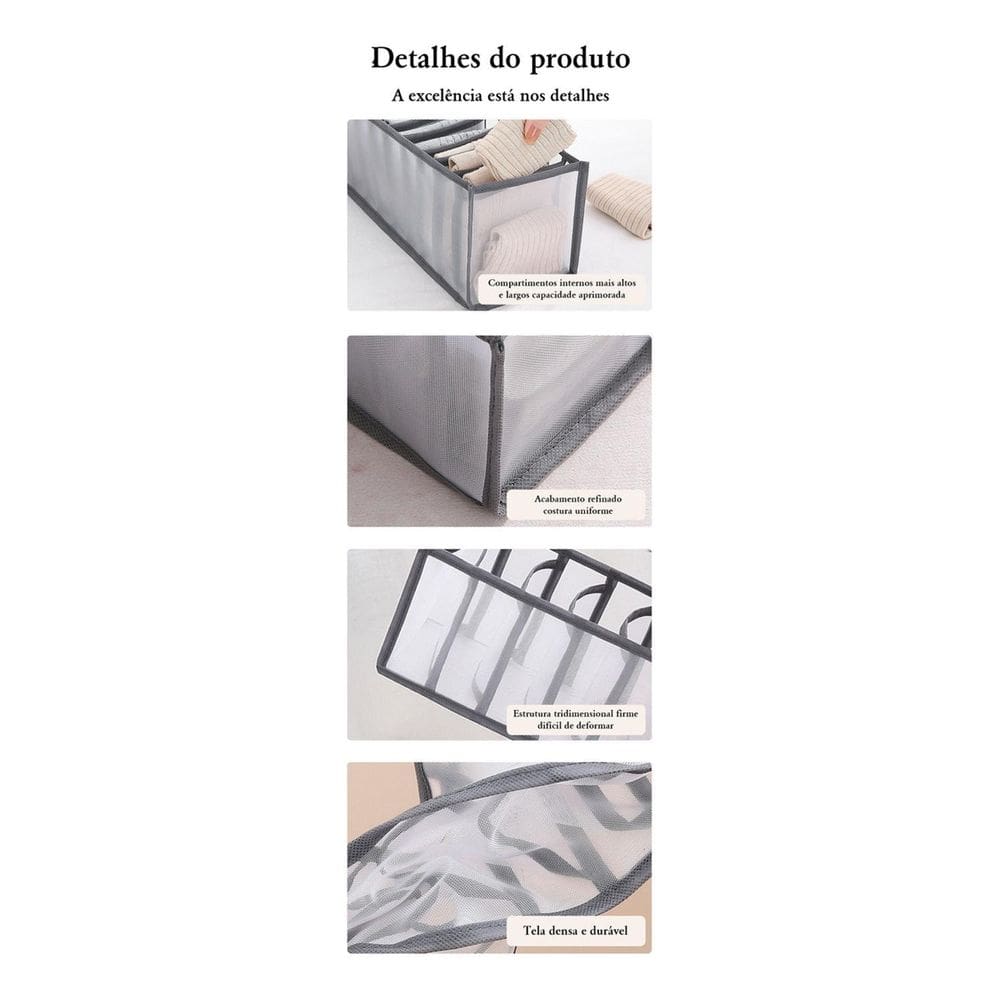 Detalhes do produto

A excelência está nos detalhes

Compartimentos internos mais altos e largos capacidade aprimorada

Acabamento refinado costura uniforme

Estrutura tridimensional firme difícil de deformar

Tela densa e durável