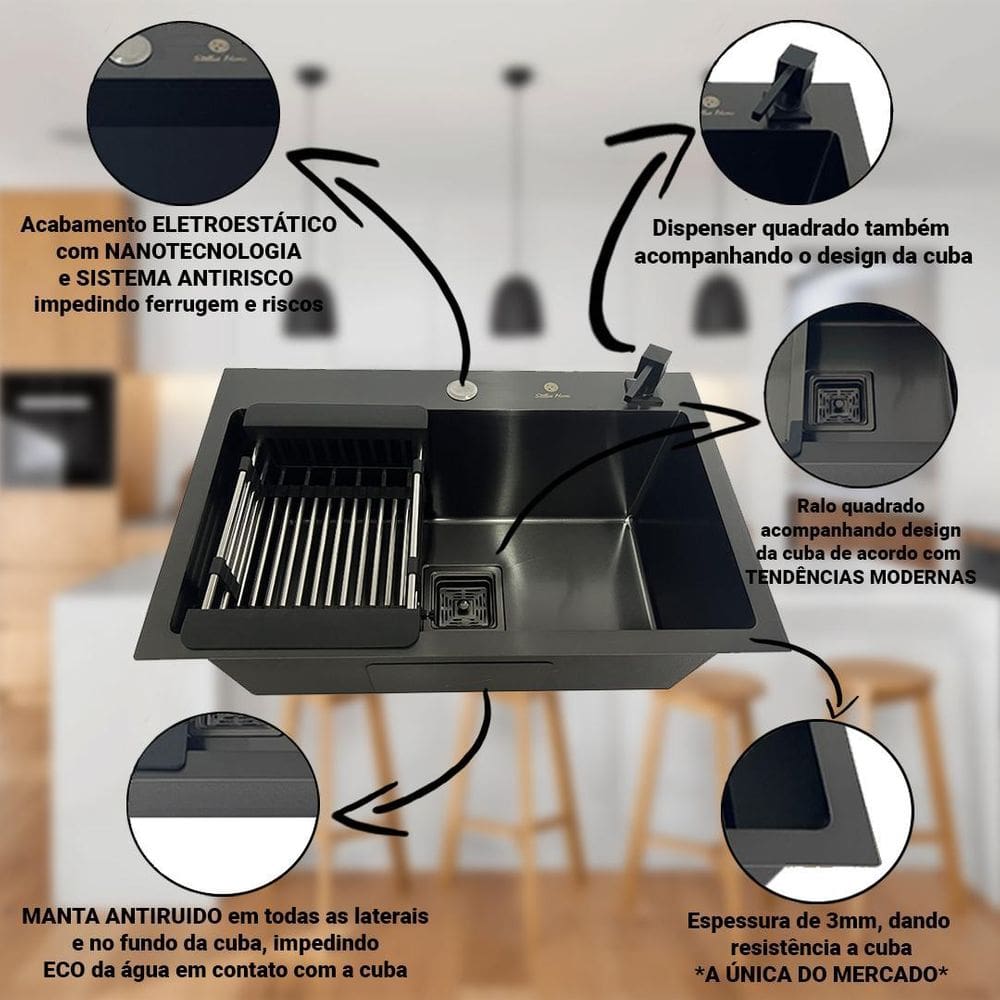 Acabamento ELETROESTÁTICO com NANOTECNOLOGIA e SISTEMA ANTIRISCO impedindo ferrugem e riscos

Dispenser quadrado também acompanhando o design da cuba

Ralo quadrado acompanhando design da cuba de acordo com TENDÊNCIAS MODERNAS

MANTA ANTIRUIDO em todas as laterais e no fundo da cuba, impedindo ECO da água em contato com a cuba

Espessura de 3mm, dando resistência a cuba *A ÚNICA DO MERCADO*