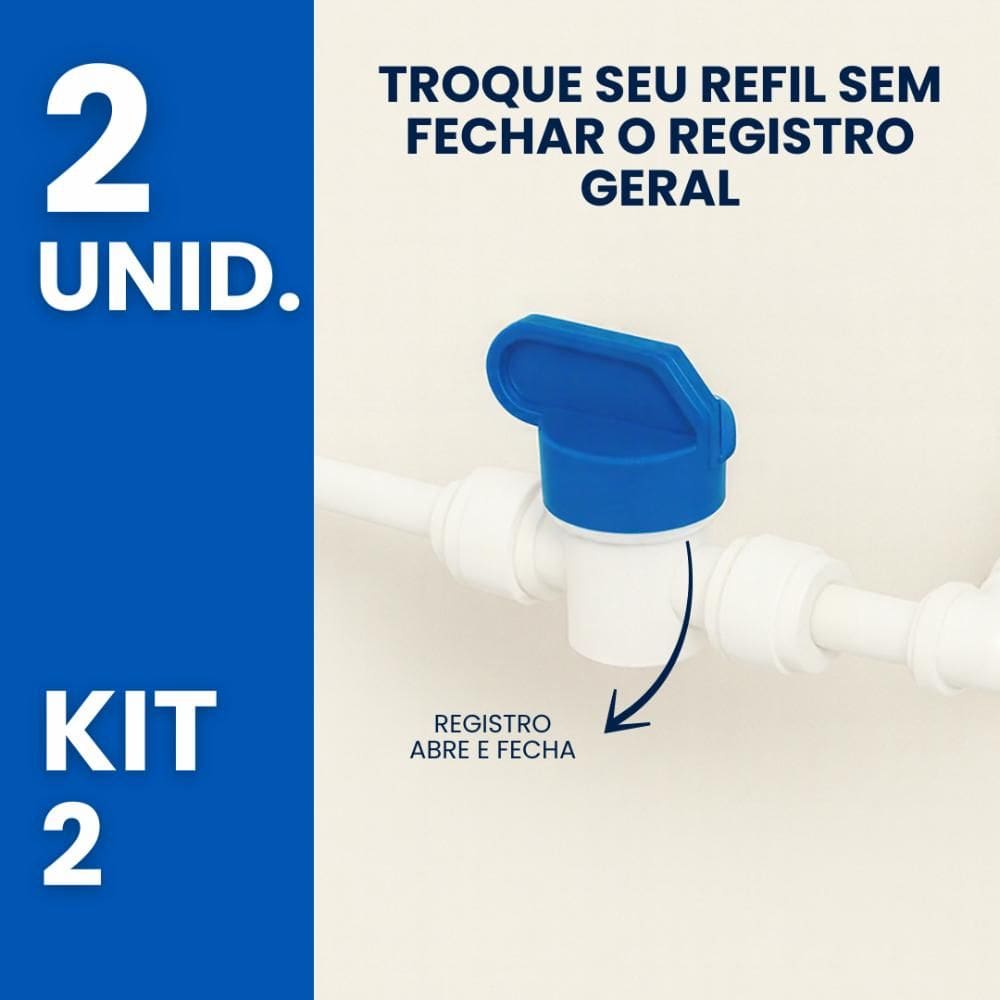 2
UNID.

KIT
2

TROQUE SEU REFIL SEM FECHAR O REGISTRO GERAL

REGISTRO
ABRE E FECHA