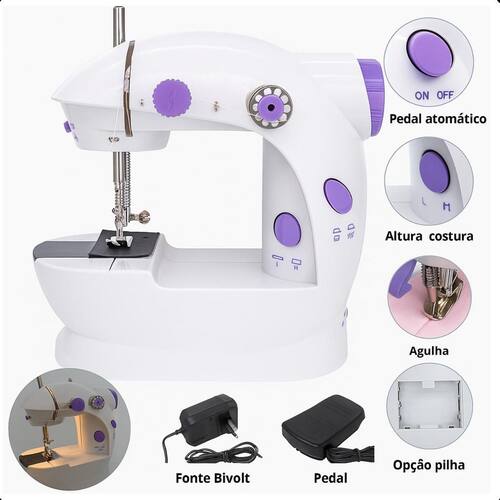 ON OFF
Pedal atomático
L H
Altura costura
Agulha
Opção pilha
Fonte Bivolt
Pedal